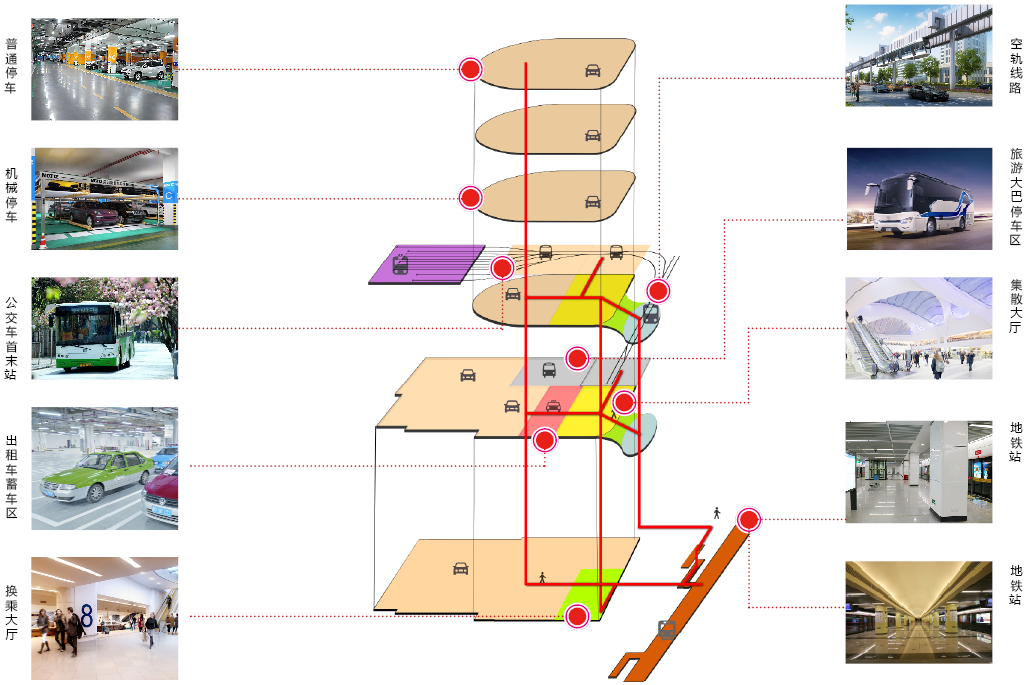 普通停车

机械停车

公交车首末站

出租车蓄车区

换乘大厅

空轨线路

旅游大巴停车区

集散大厅

地铁站

地铁站